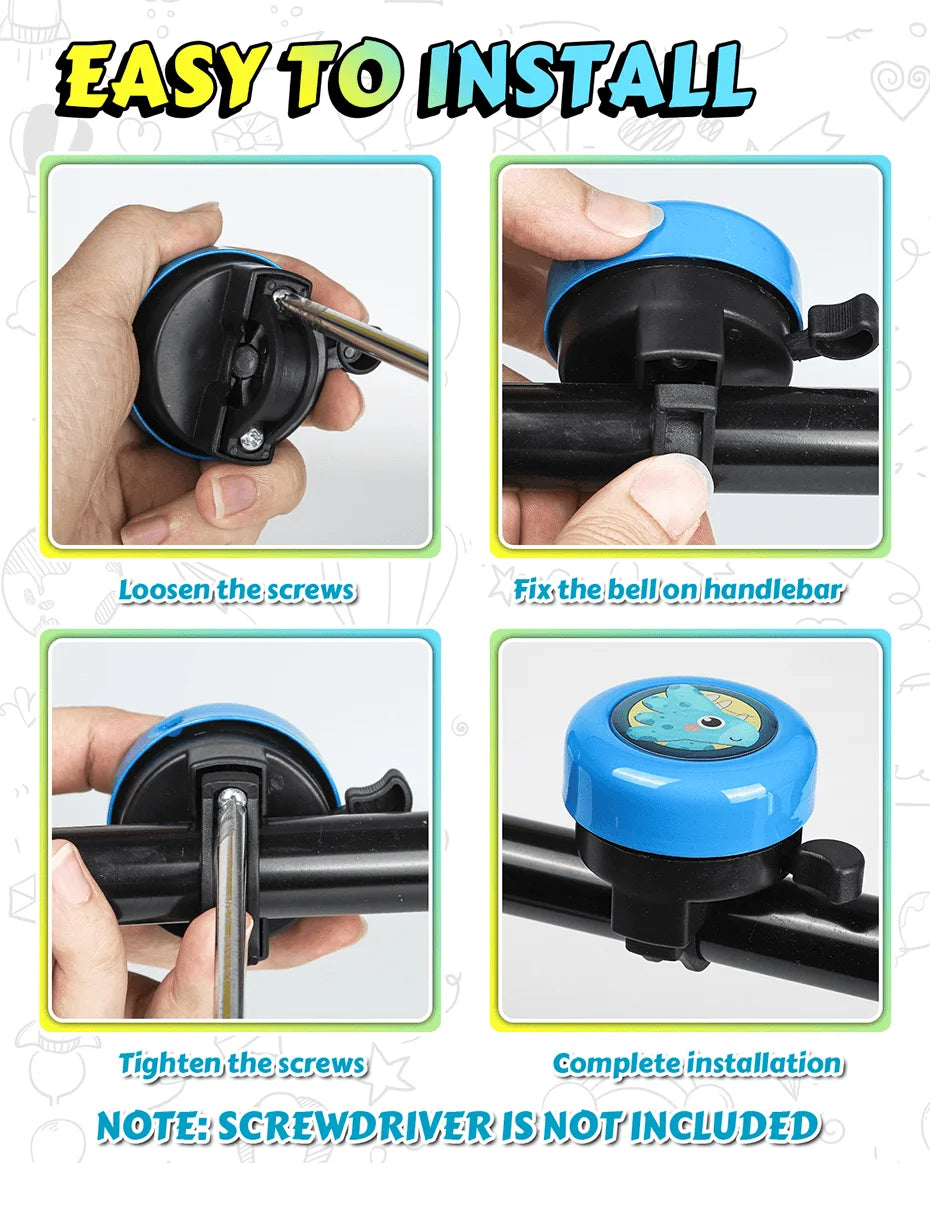 EASY TO INSTALL

Loosen the screws

Fix the bell on handlebar

Tighten the screws

Complete installation

NOTE: SCREWDRIVER IS NOT INCLUDED