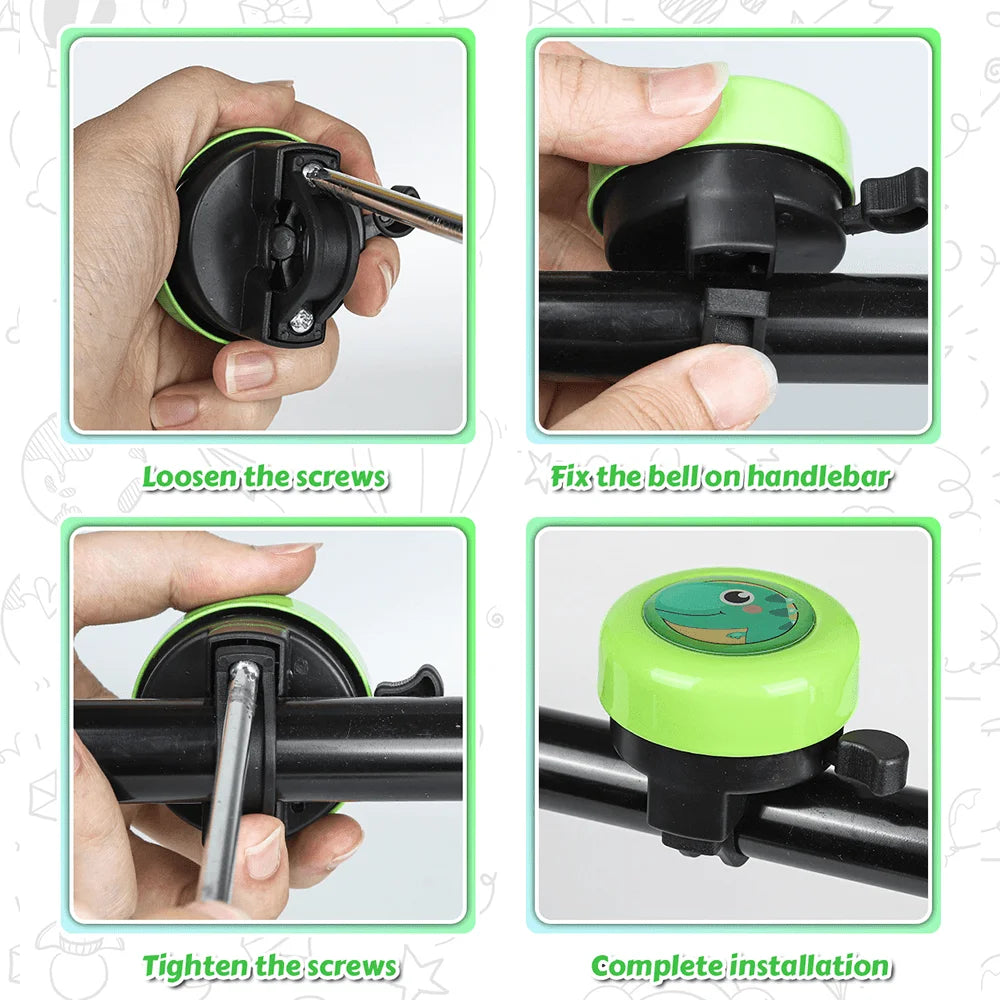 Loosen the screws

Fix the bell on handlebar

Tighten the screws

Complete installation