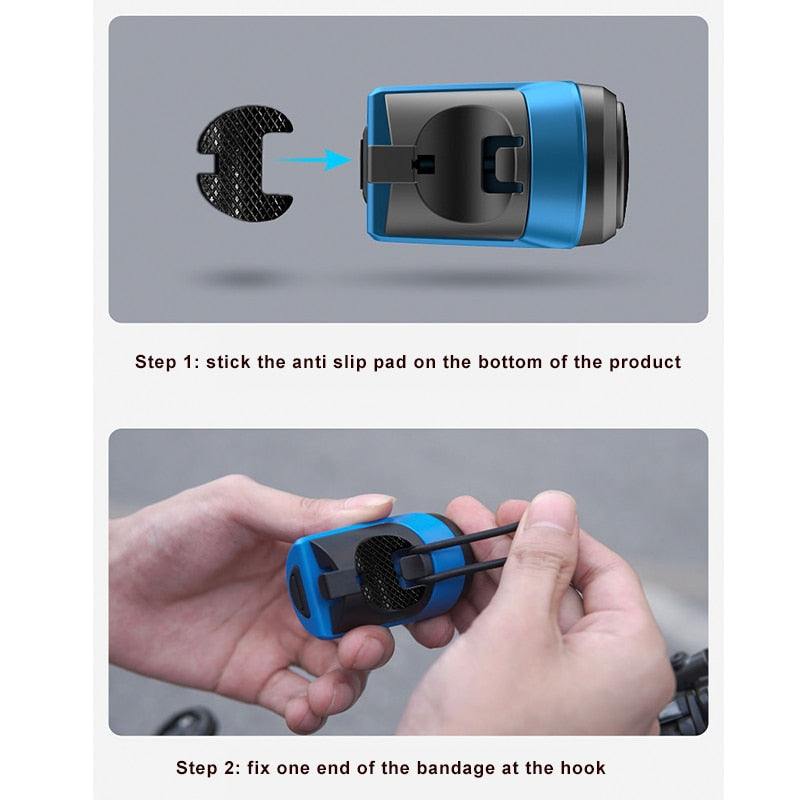 Step 1: stick the anti slip pad on the bottom of the product

Step 2: fix one end of the bandage at the hook