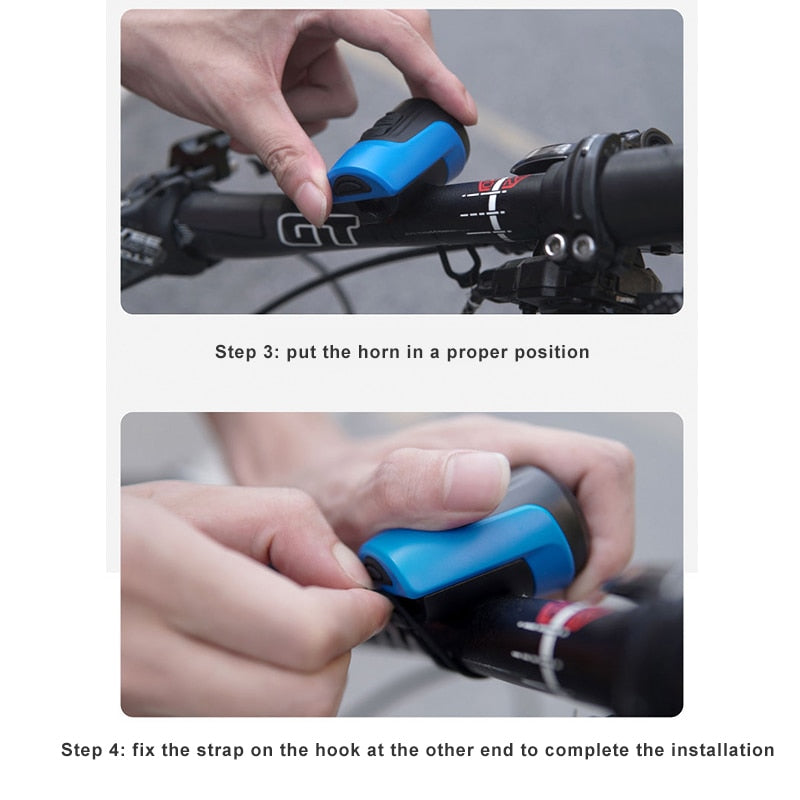 GT

Step 3: put the horn in a proper position

Step 4: fix the strap on the hook at the other end to complete the installation